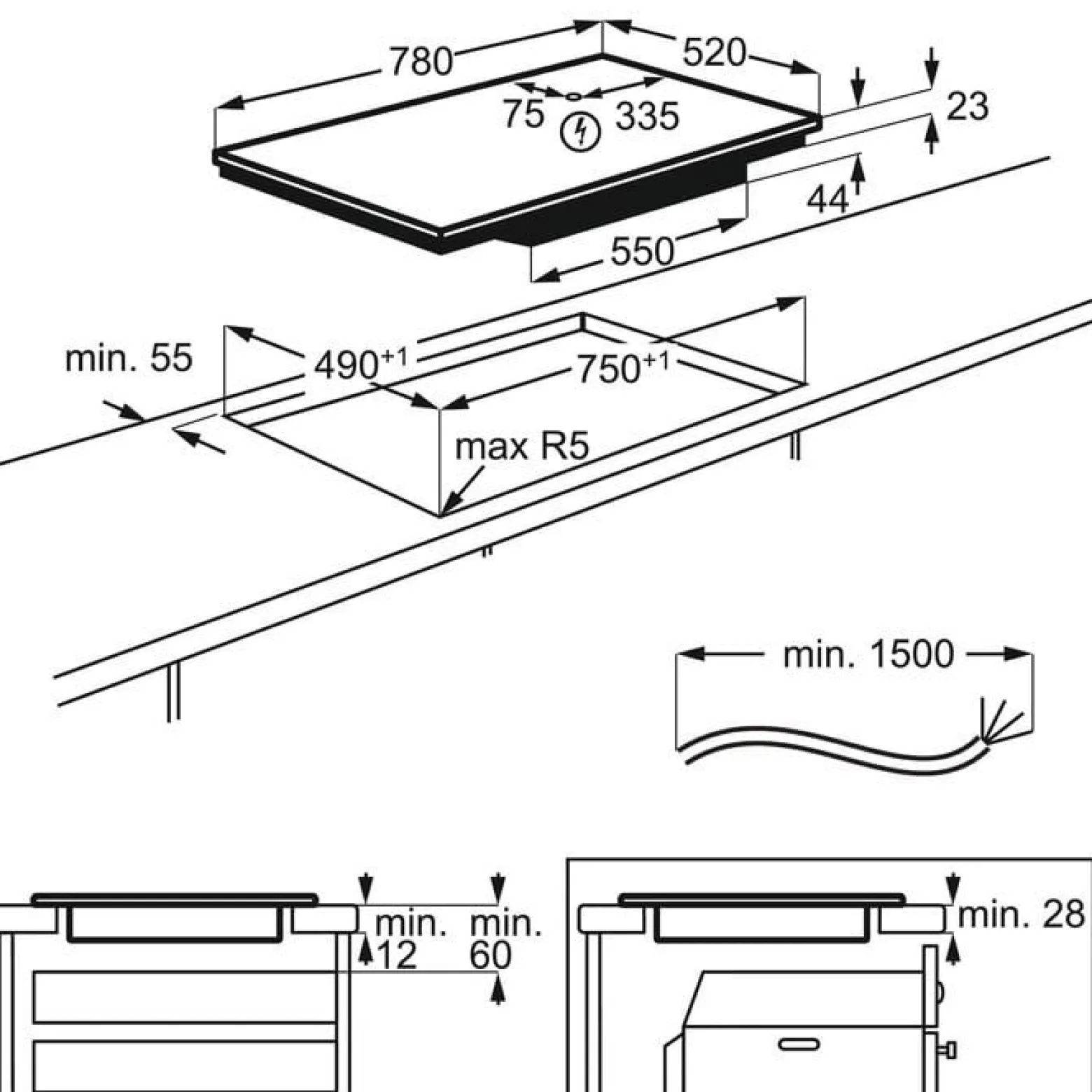 780
520
75
335
23
44
550
min. 55
$490^{+1}$
$750^{+1}$
max R5
min. 1500
min. 12
min. 60
min. 28